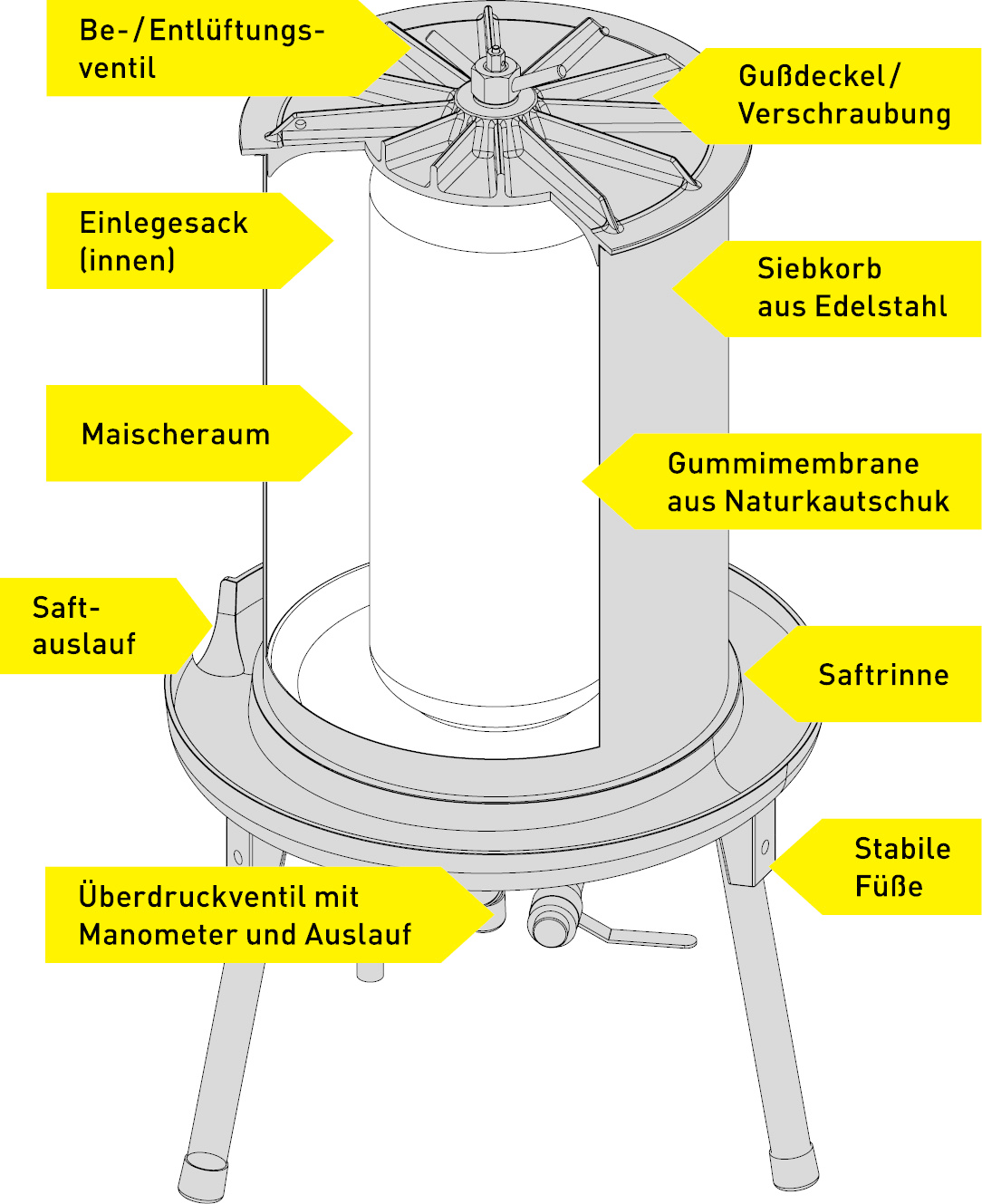 Be-/Entlüftungsventil

Gußdeckel/
Verschraubung

Einlegesack
(innen)

Siebkorb
aus Edelstahl

Maischeraum

Gummimembrane
aus Naturkautschuk

Saftauslauf

Saftrinne

Stabile
Füße

Überdruckventil mit
Manometer und Auslauf