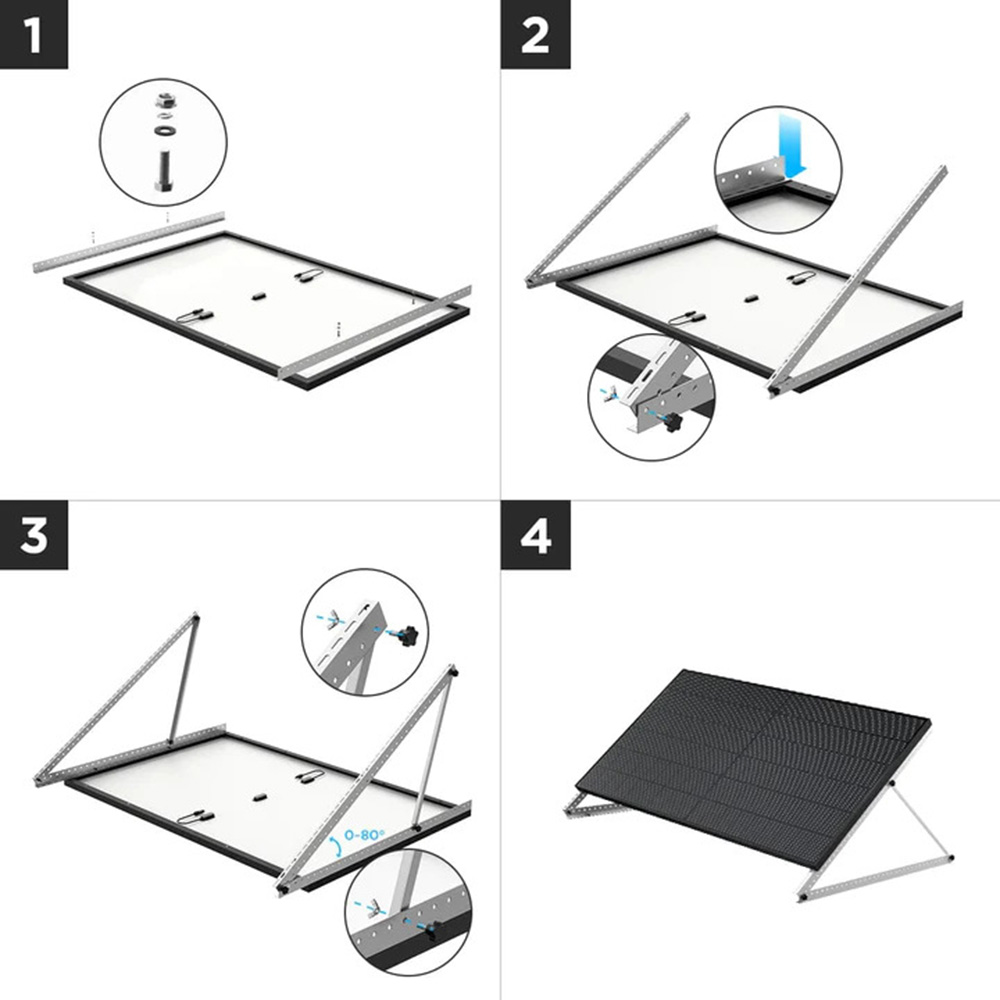 1

2

3

0-80°

4